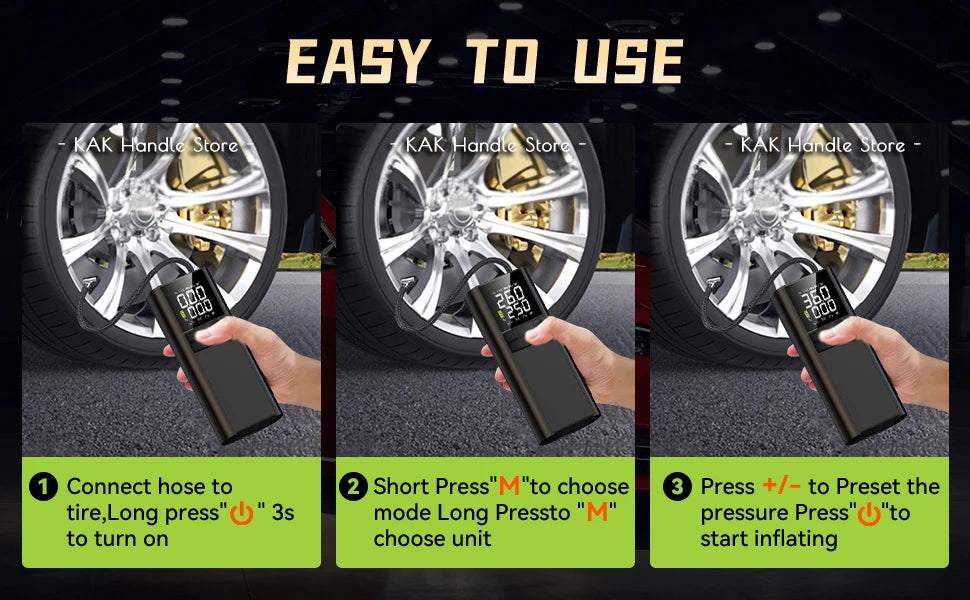 EASY TO USE

- KAK Handle Store -

000
000

1 Connect hose to tire,Long press"⏻" 3s to turn on

- KAK Handle Store -

260
250

2 Short Press"M"to choose mode Long Pressto "M" choose unit

- KAK Handle Store -

360
000

3 Press +/- to Preset the pressure Press"⏻"to start inflating